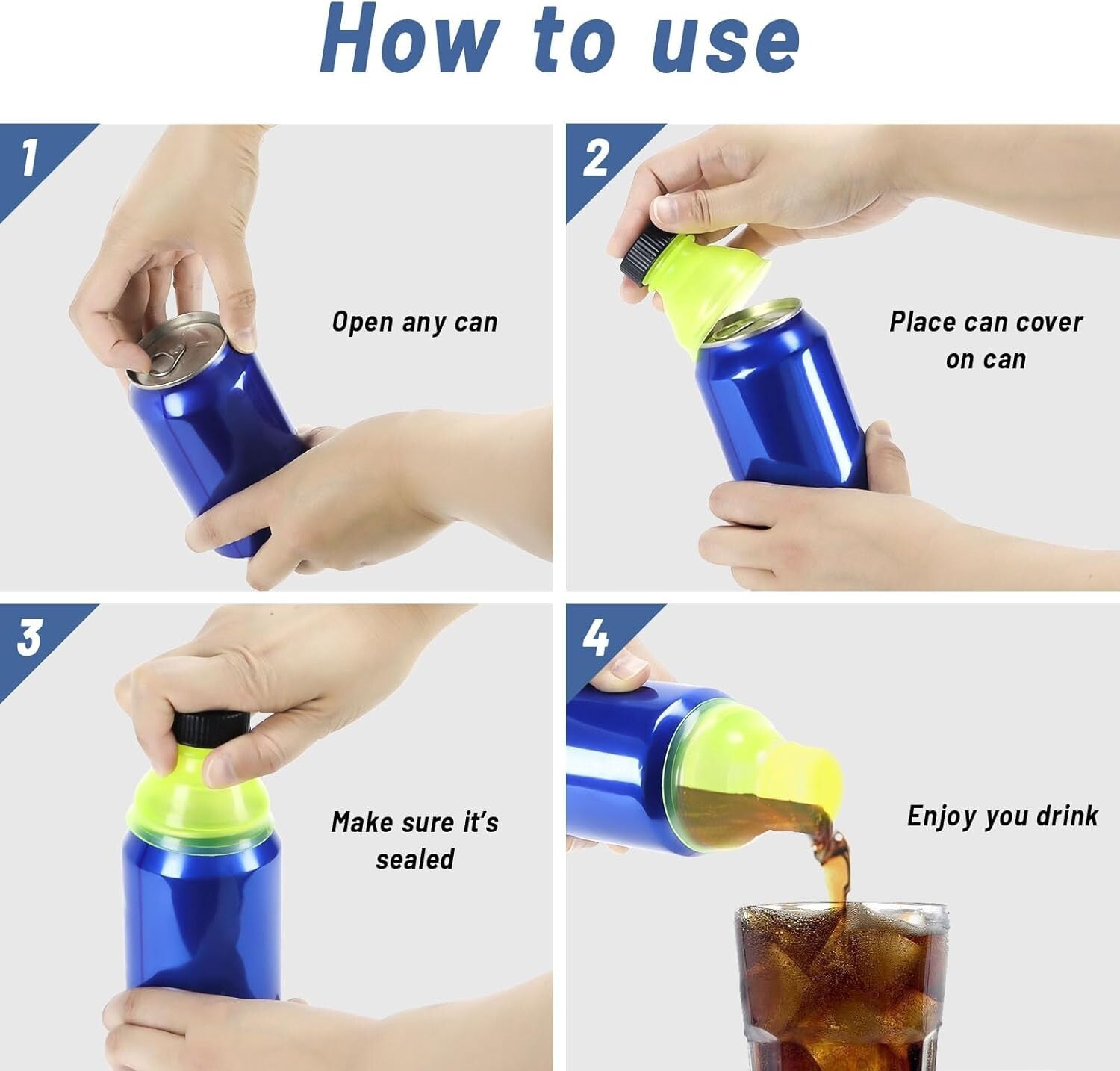 How to use

1

Open any can

2

Place can cover on can

3

Make sure it's sealed

4

Enjoy you drink