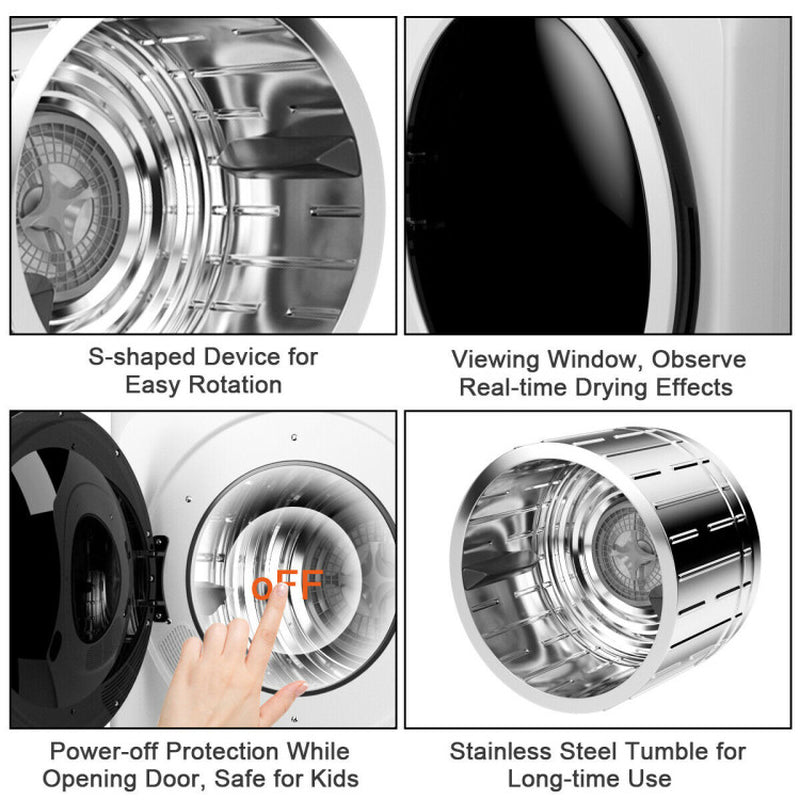 S-shaped Device for Easy Rotation

Viewing Window, Observe Real-time Drying Effects

OFF

Power-off Protection While Opening Door, Safe for Kids

Stainless Steel Tumble for Long-time Use