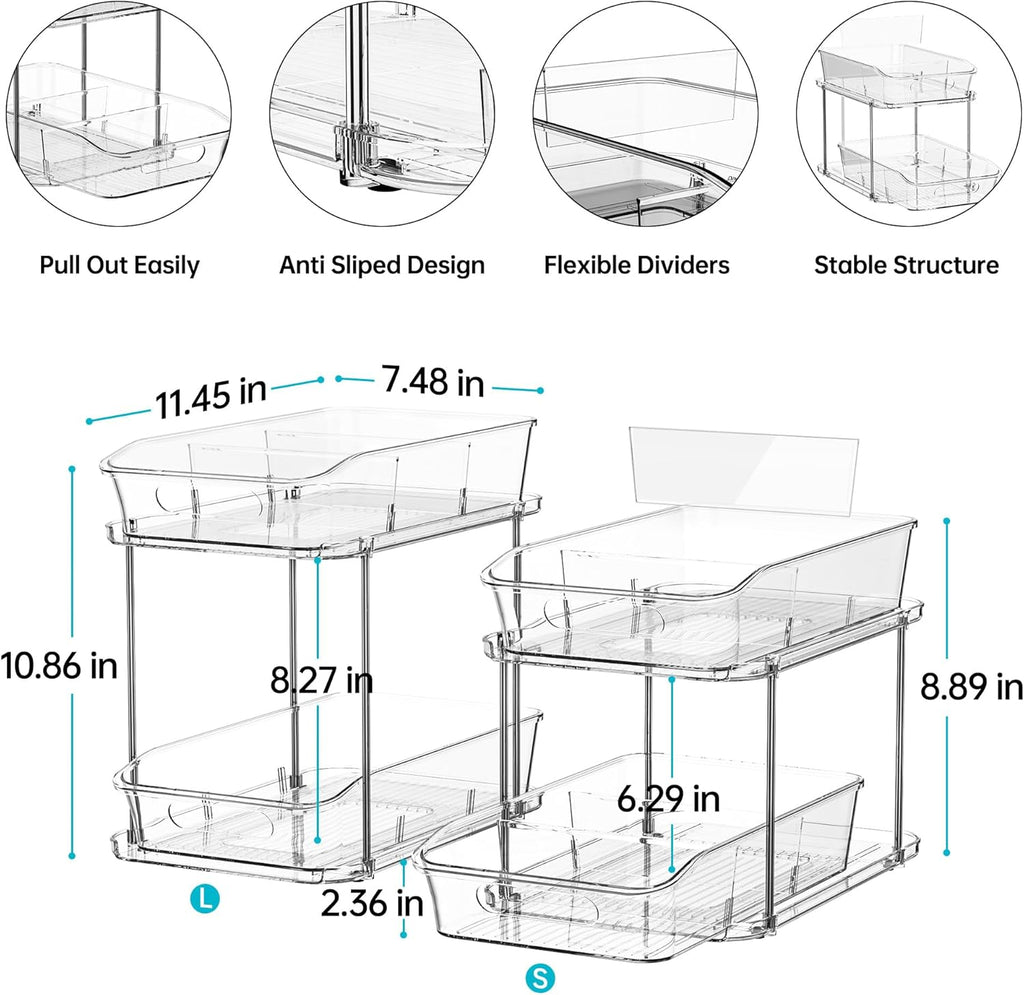 Pull Out Easily

Anti Sliped Design

Flexible Dividers

Stable Structure

11.45 in

7.48 in

10.86 in

8.27 in

8.89 in

6.29 in

2.36 in

L

S