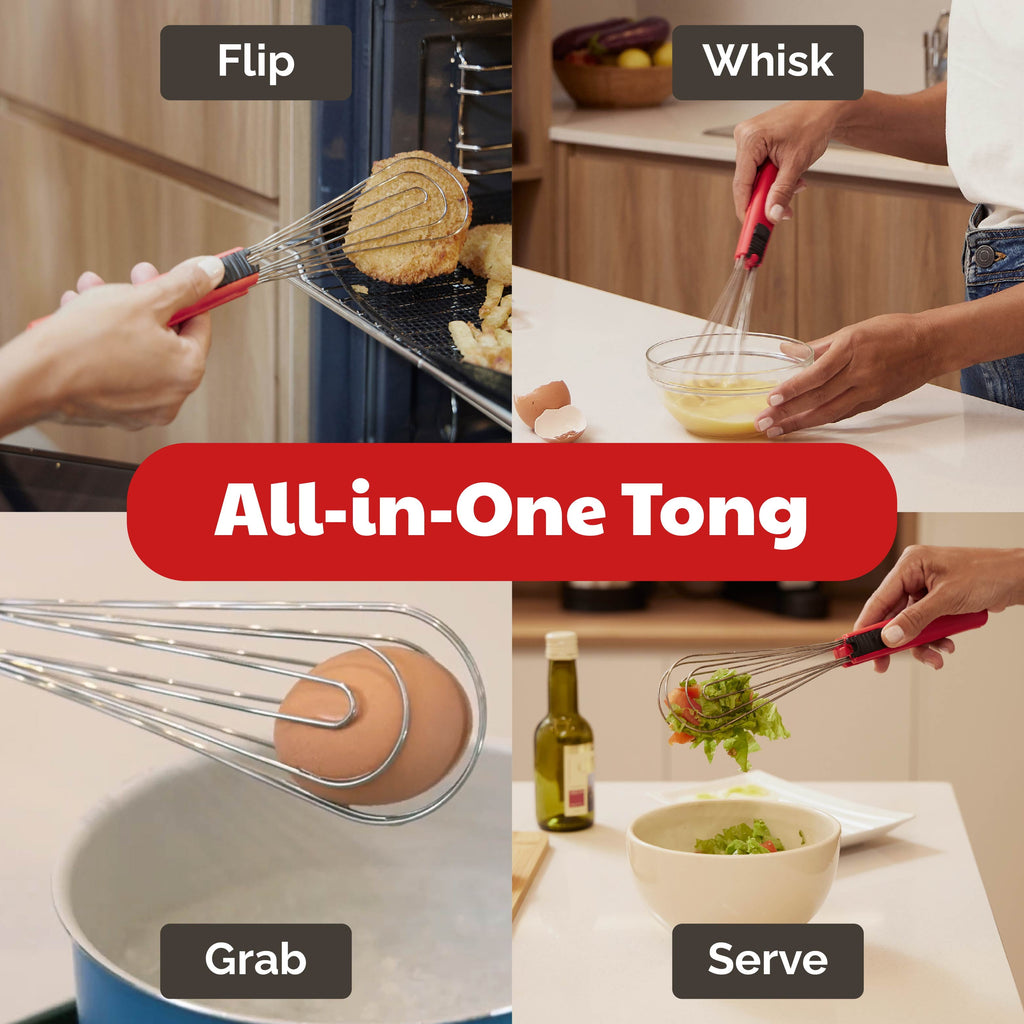 Flip

Whisk

All-in-One Tong

Grab

Serve